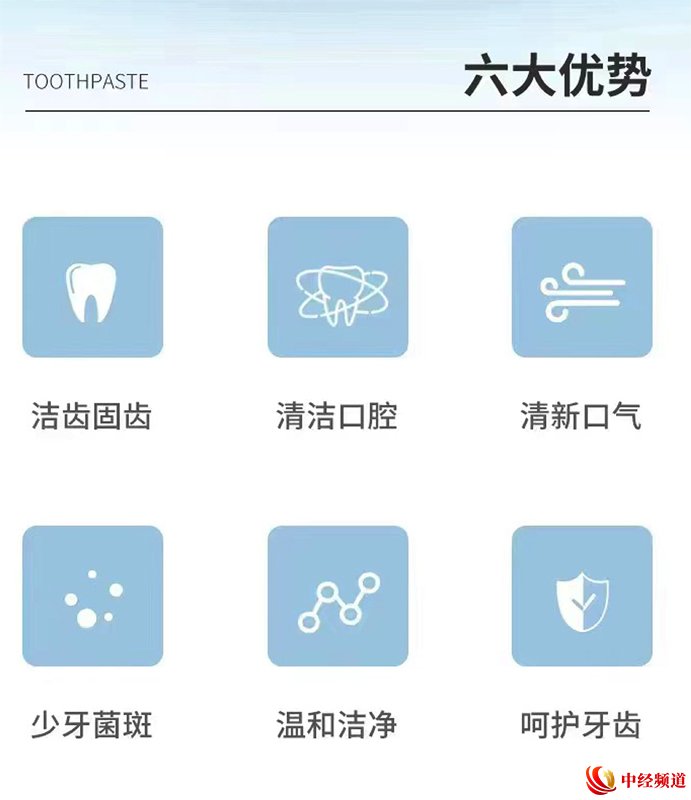 TOOTHPASTE

六大优势

洁齿固齿

清洁口腔

清新口气

少牙菌斑

温和洁净

呵护牙齿

中经频道